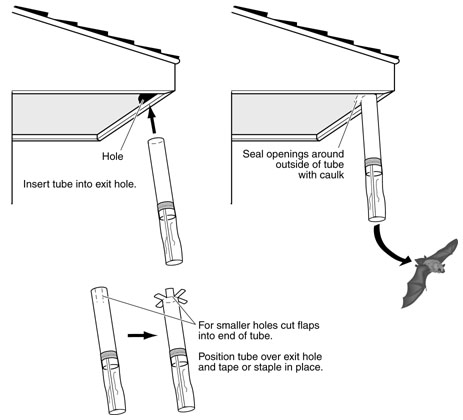 Hole

Insert tube into exit hole.

Seal openings around outside of tube with caulk

For smaller holes cut flaps into end of tube.

Position tube over exit hole and tape or staple in place.