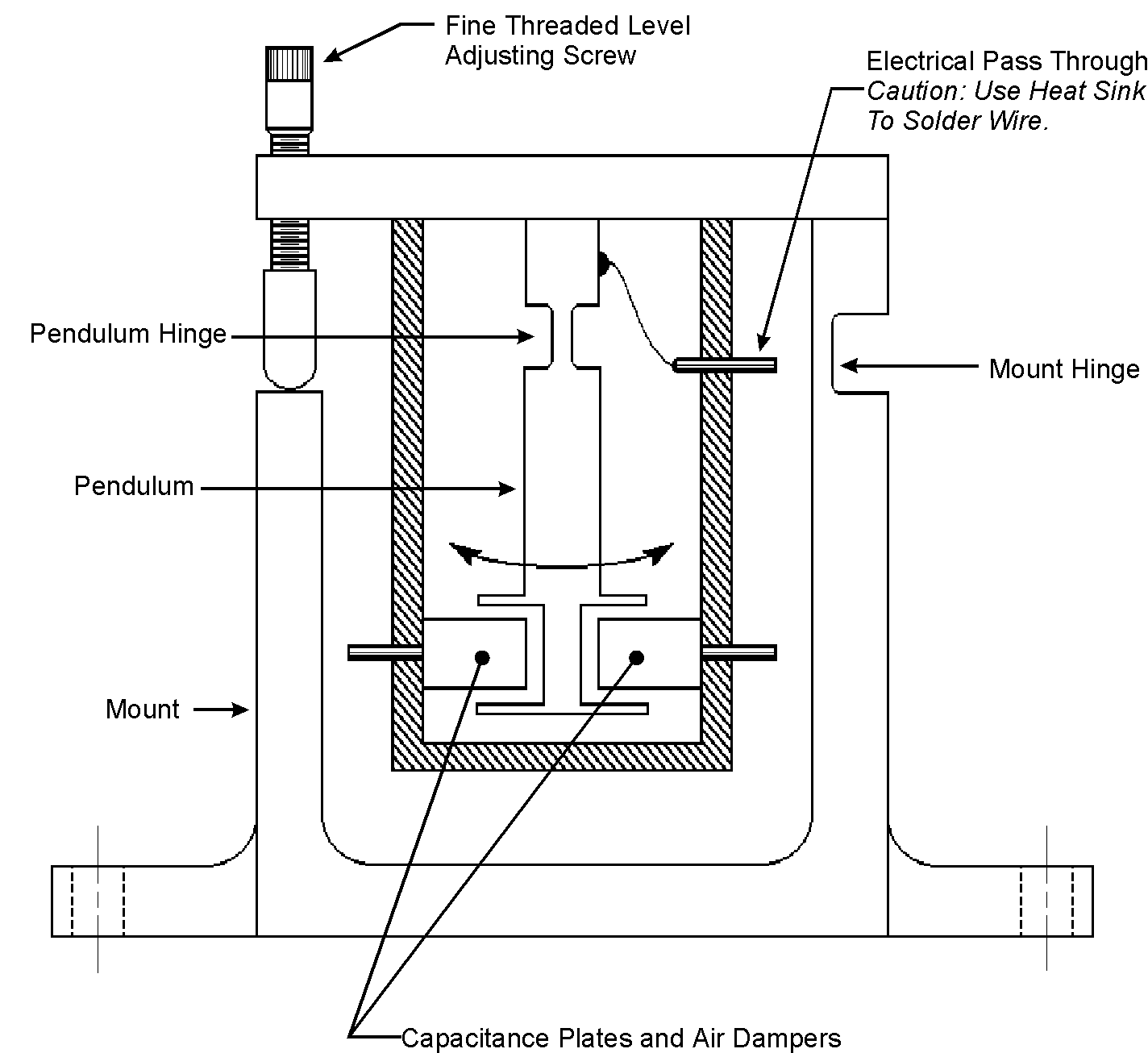 Fine Threaded Level Adjusting Screw

Electrical Pass Through
Caution: Use Heat Sink To Solder Wire.

Pendulum Hinge

Mount Hinge

Pendulum

Mount

Capacitance Plates and Air Dampers